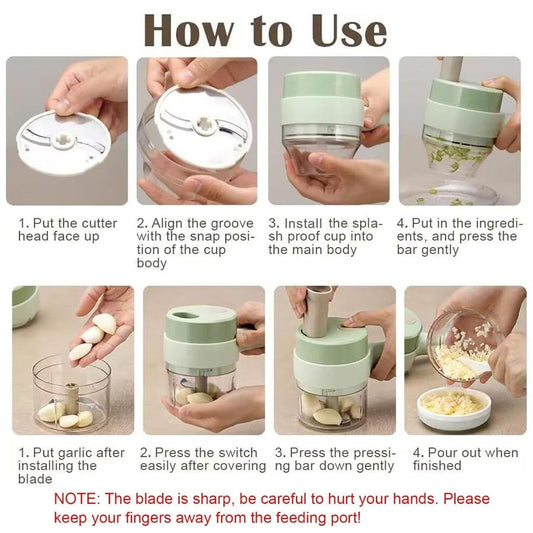 How to Use

1. Put the cutter head face up

2. Align the groove with the snap position of the cup body

3. Install the splash proof cup into the main body

4. Put in the ingredients, and press the bar gently

1. Put garlic after installing the blade

2. Press the switch easily after covering

3. Press the pressing bar down gently

4. Pour out when finished

NOTE: The blade is sharp, be careful to hurt your hands. Please keep your fingers away from the feeding port!