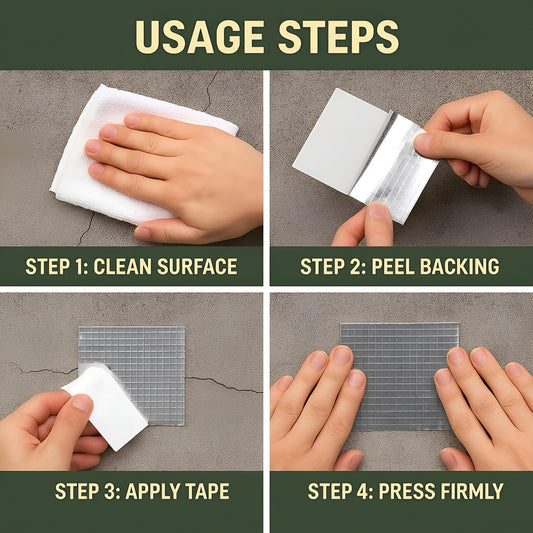 USAGE STEPS

STEP 1: CLEAN SURFACE

STEP 2: PEEL BACKING

STEP 3: APPLY TAPE

STEP 4: PRESS FIRMLY